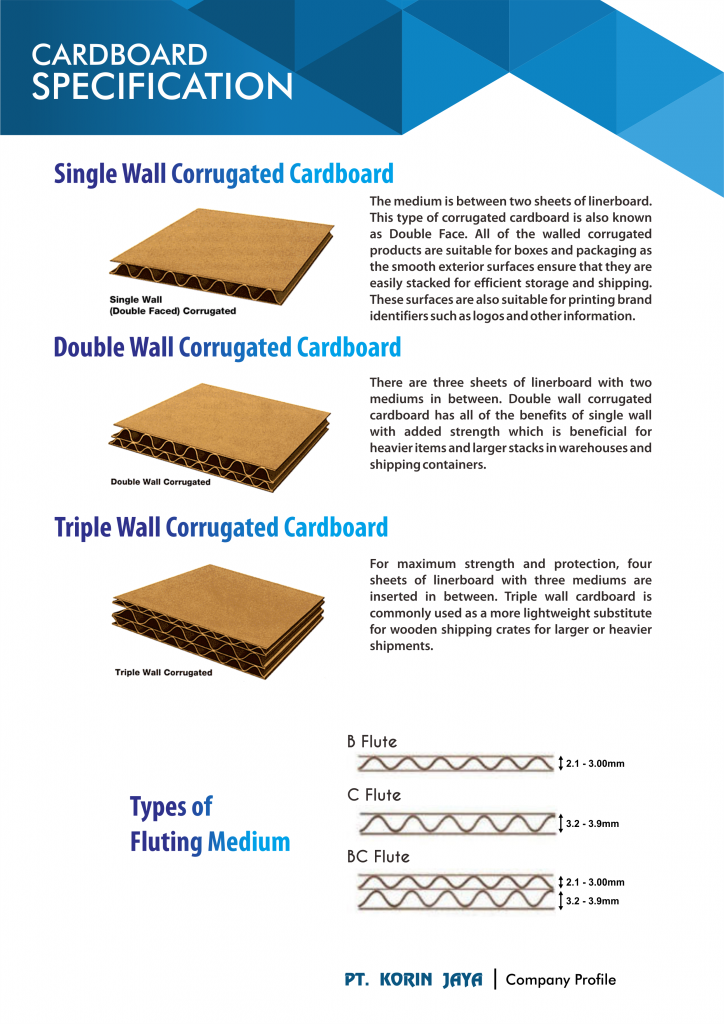 CARDBOARD
SPECIFICATION

Single Wall Corrugated Cardboard

Single Wall
(Double Faced) Corrugated

The medium is between two sheets of linerboard. This type of corrugated cardboard is also known as Double Face. All of the walled corrugated products are suitable for boxes and packaging as the smooth exterior surfaces ensure that they are easily stacked for efficient storage and shipping. These surfaces are also suitable for printing brand identifiers such as logos and other information.

Double Wall Corrugated Cardboard

Double Wall Corrugated

There are three sheets of linerboard with two mediums in between. Double wall corrugated cardboard has all of the benefits of single wall with added strength which is beneficial for heavier items and larger stacks in warehouses and shipping containers.

Triple Wall Corrugated Cardboard

Triple Wall Corrugated

For maximum strength and protection, four sheets of linerboard with three mediums are inserted in between. Triple wall cardboard is commonly used as a more lightweight substitute for wooden shipping crates for larger or heavier shipments.

Types of Fluting Medium

B Flute
2.1 - 3.00mm

C Flute
3.2 - 3.9mm

BC Flute
2.1 - 3.00mm
3.2 - 3.9mm

PT. KORIN JAYA | Company Profile